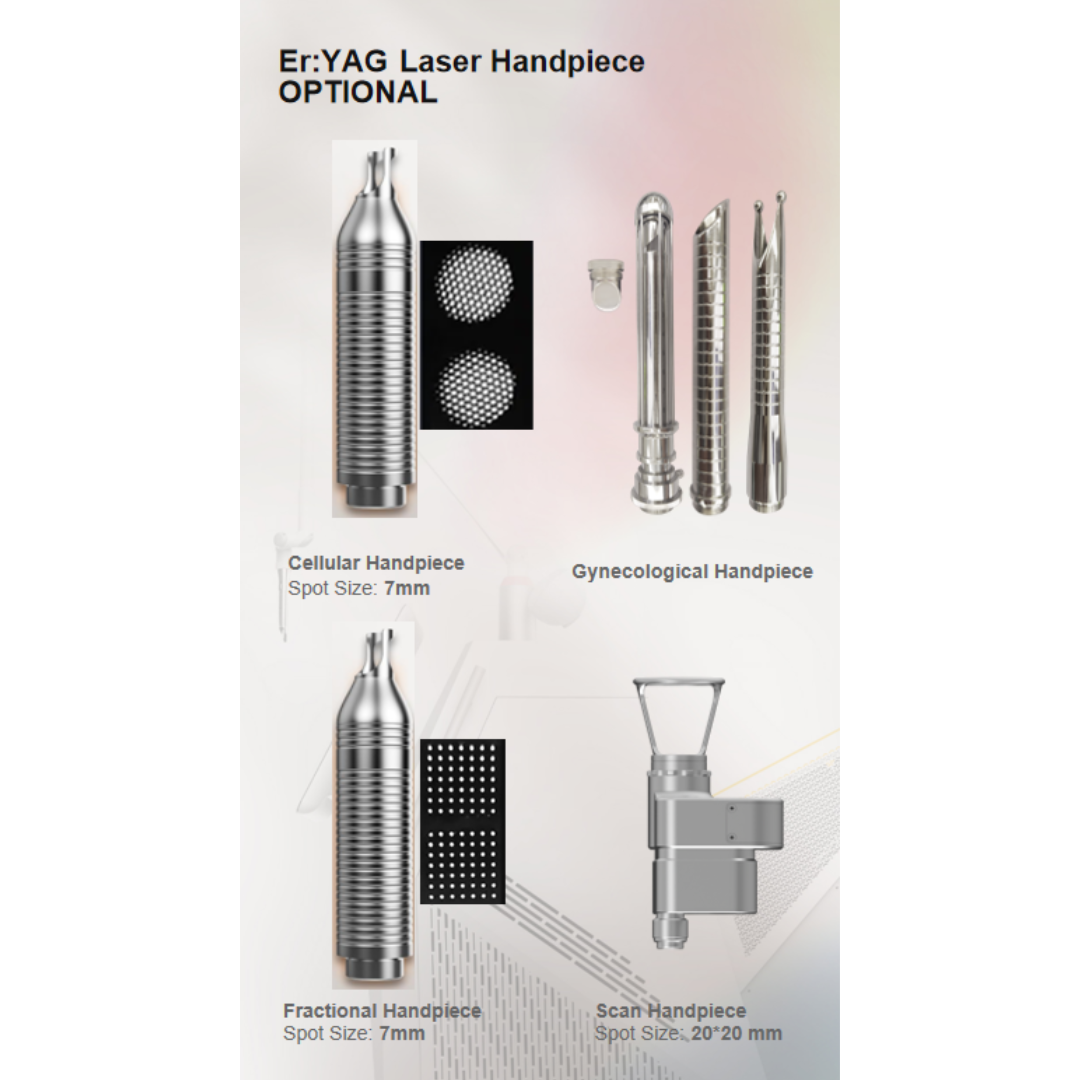 Er:YAG Laser Handpiece
OPTIONAL

Cellular Handpiece
Spot Size: 7mm

Gynecological Handpiece

Fractional Handpiece
Spot Size: 7mm

Scan Handpiece
Spot Size: 20*20 mm