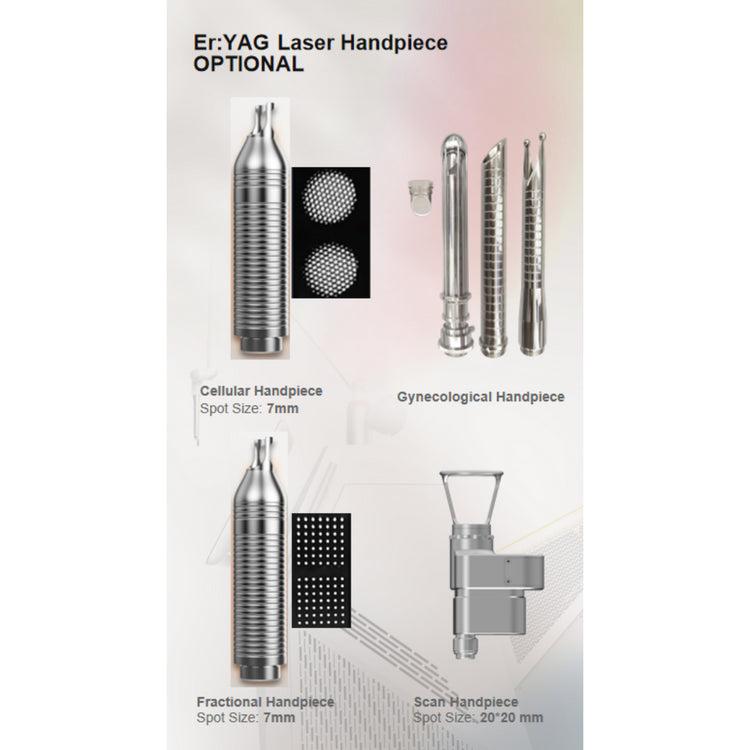 Er:YAG Laser Handpiece
OPTIONAL

Cellular Handpiece
Spot Size: 7mm

Gynecological Handpiece

Fractional Handpiece
Spot Size: 7mm

Scan Handpiece
Spot Size: 20*20 mm