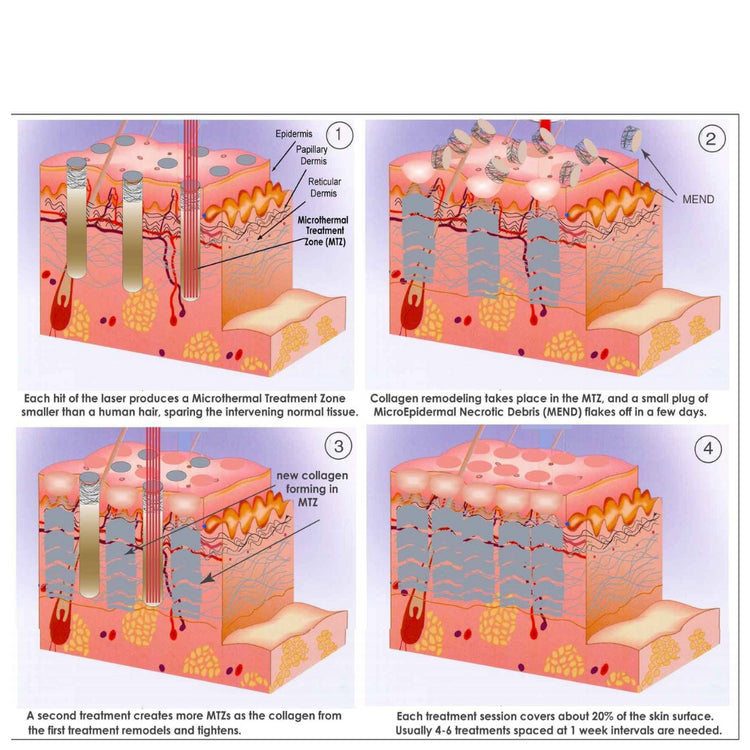 1

Epidermis

Papillary Dermis

Reticular Dermis

Microthermal Treatment Zone (MTZ)

Each hit of the laser produces a Microthermal Treatment Zone smaller than a human hair, sparing the intervening normal tissue.

2

MEND

Collagen remodeling takes place in the MTZ, and a small plug of MicroEpidermal Necrotic Debris (MEND) flakes off in a few days.

3

new collagen forming in MTZ

A second treatment creates more MTZs as the collagen from the first treatment remodels and tightens.

4

Each treatment session covers about 20% of the skin surface. Usually 4-6 treatments spaced at 1 week intervals are needed.