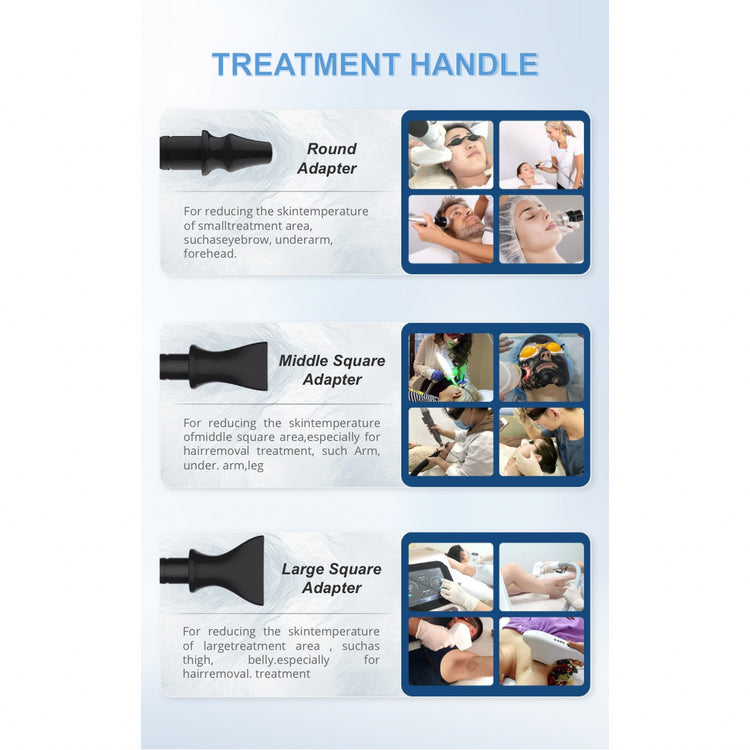 TREATMENT HANDLE

Round Adapter

For reducing the skintemperature of smalltreatment area, suchaseyebrow, underarm, forehead.

Middle Square Adapter

For reducing the skintemperature ofmiddle square area,especially for hairremoval treatment, such Arm, under. arm,leg

Large Square Adapter

For reducing the skintemperature of largetreatment area , suchas thigh, belly.especially for hairremoval. treatment