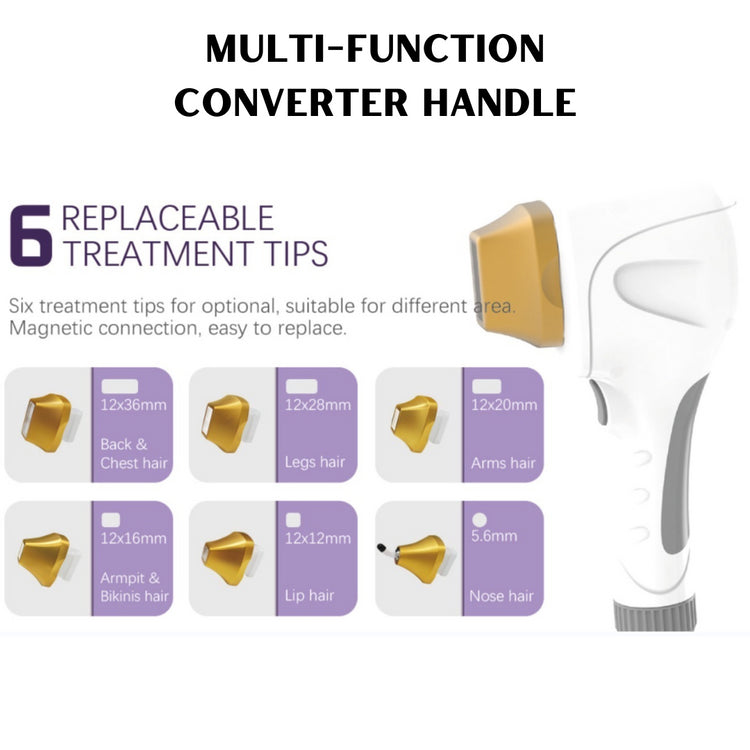 MULTI-FUNCTION CONVERTER HANDLE

6 REPLACEABLE TREATMENT TIPS

Six treatment tips for optional, suitable for different area. Magnetic connection, easy to replace.

12x36mm
Back & Chest hair

12x28mm
Legs hair

12x20mm
Arms hair

12x16mm
Armpit & Bikinis hair

12x12mm
Lip hair

5.6mm
Nose hair